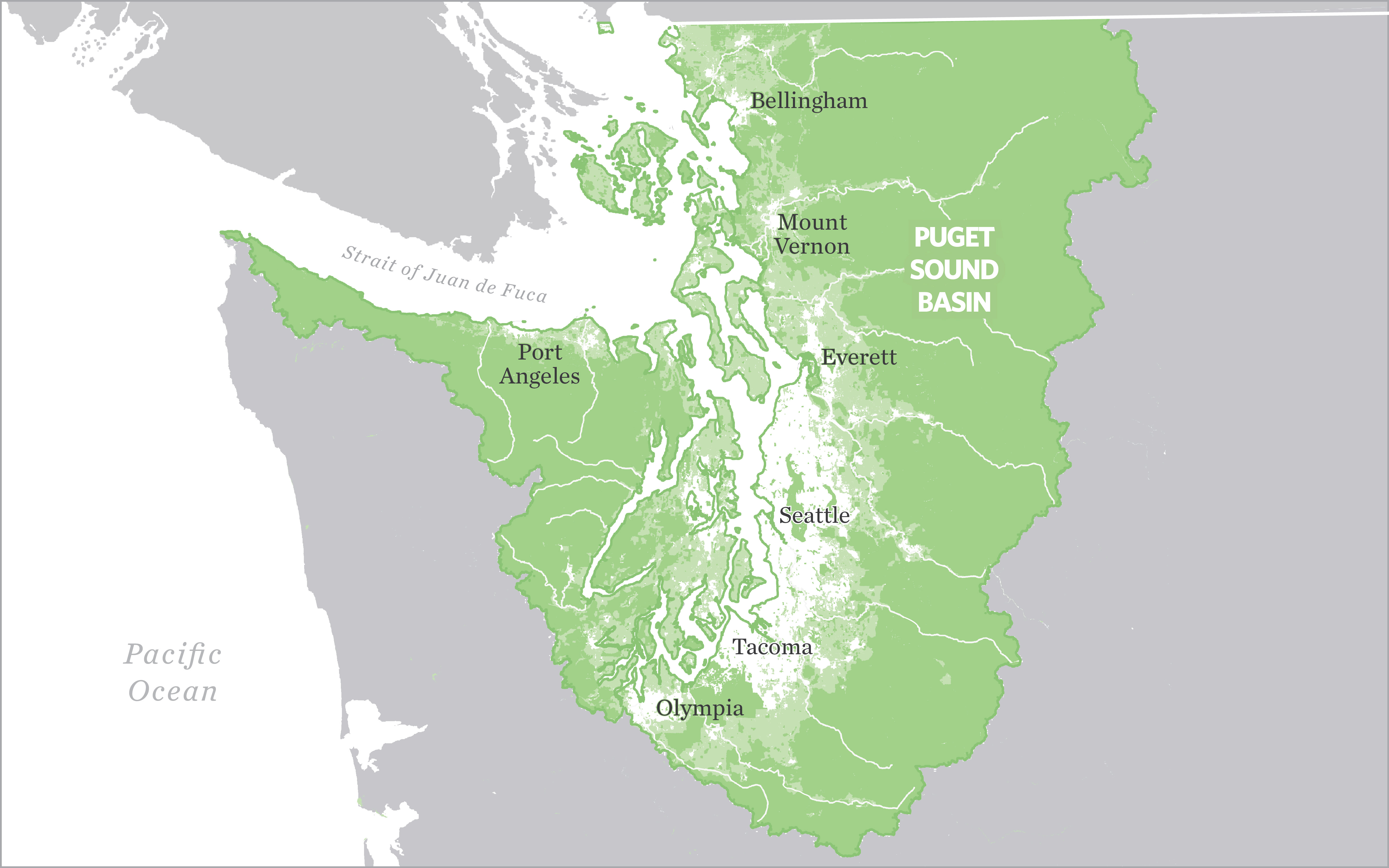 Bellingham

Mount Vernon

PUGET SOUND BASIN

Strait of Juan de Fuca

Port Angeles

Everett

Seattle

Tacoma

Olympia

Pacific Ocean